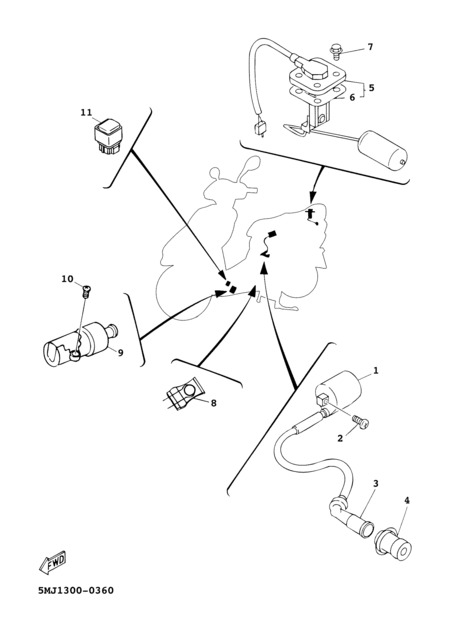 7
5
6
11
10
9
8
1
2
3
4
FWD
5MJ1300-0360